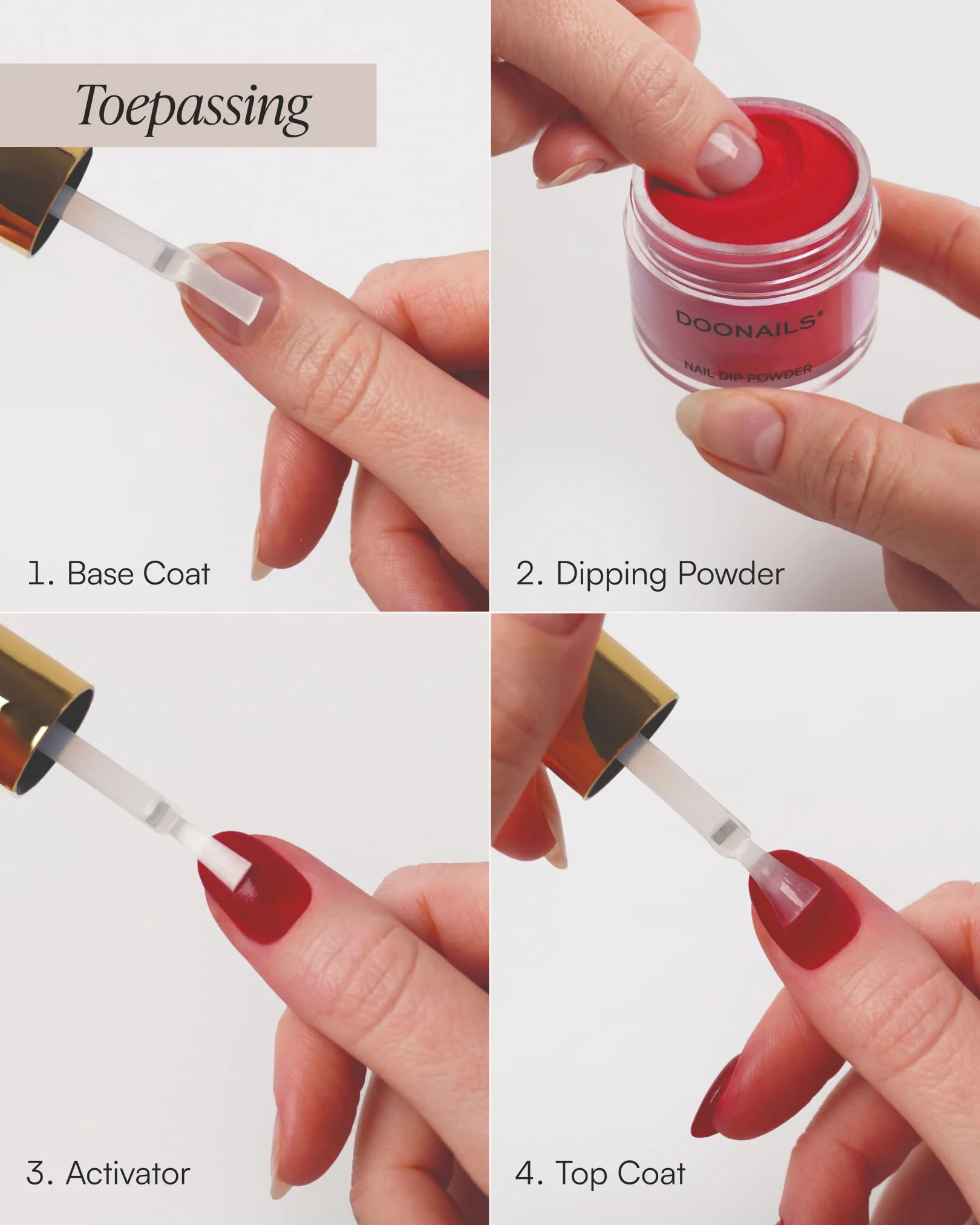 Toepassing

1. Base Coat

DOONAILS®

NAIL DIP POWDER

2. Dipping Powder

3. Activator

4. Top Coat